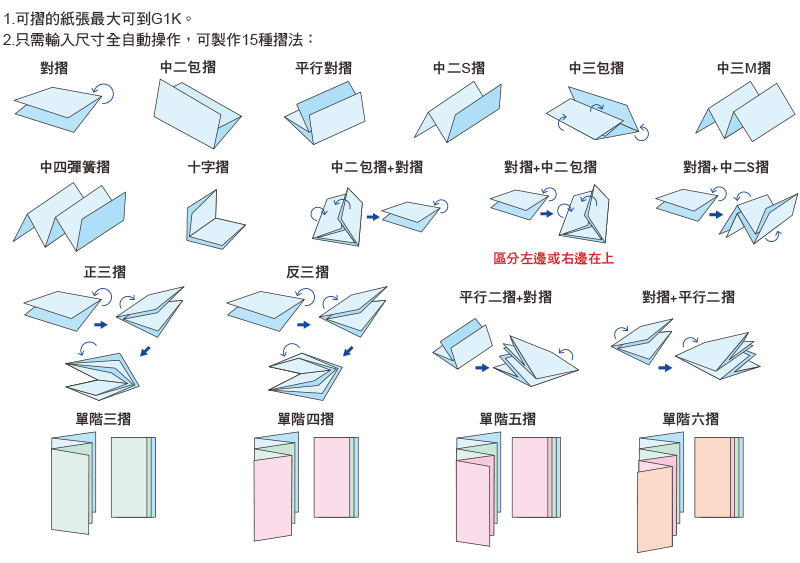 1.可摺的紙張最大可到G1K。
2.只需輸入尺寸全自動操作，可製作15種摺法：

對摺
中二包摺
平行對摺
中二S摺
中三包摺
中三M摺

中四彈簧摺
十字摺
中二包摺+對摺
對摺+中二包摺
對摺+中二S摺

區分左邊或右邊在上

正三摺
反三摺
平行二摺+對摺
對摺+平行二摺

單階三摺
單階四摺
單階五摺
單階六摺